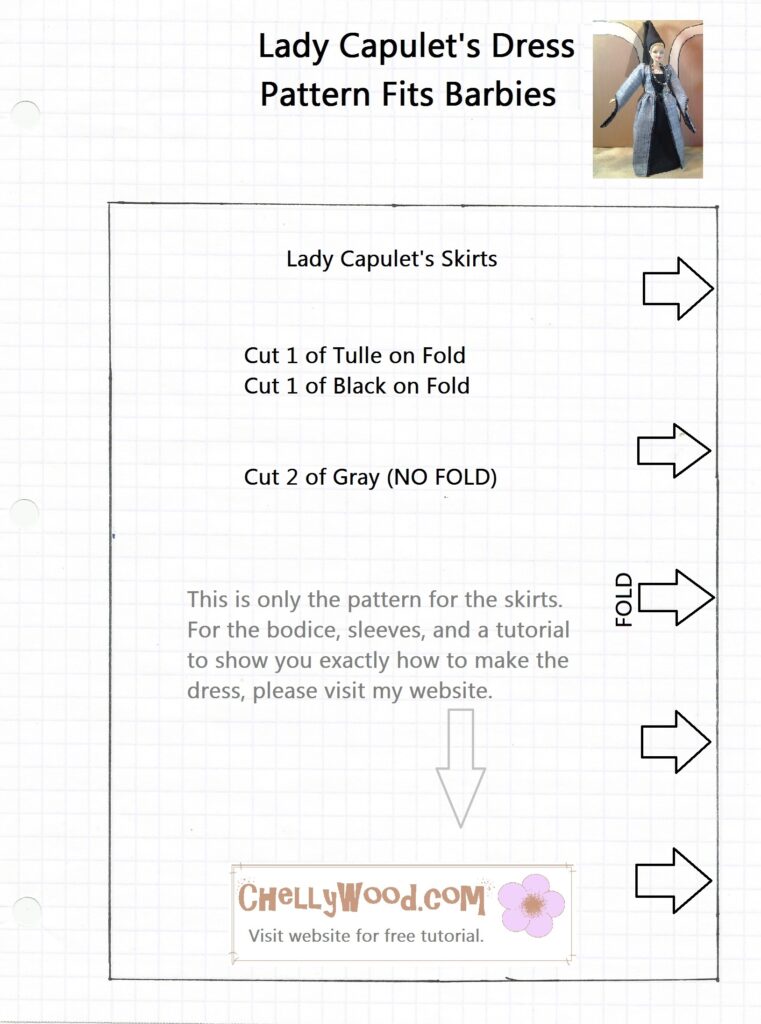 Lady Capulet's Dress
Pattern Fits Barbies

Lady Capulet's Skirts

Cut 1 of Tulle on Fold
Cut 1 of Black on Fold

Cut 2 of Gray (NO FOLD)

FOLD

This is only the pattern for the skirts. For the bodice, sleeves, and a tutorial to show you exactly how to make the dress, please visit my website.

ChellyWood.com
Visit website for free tutorial.